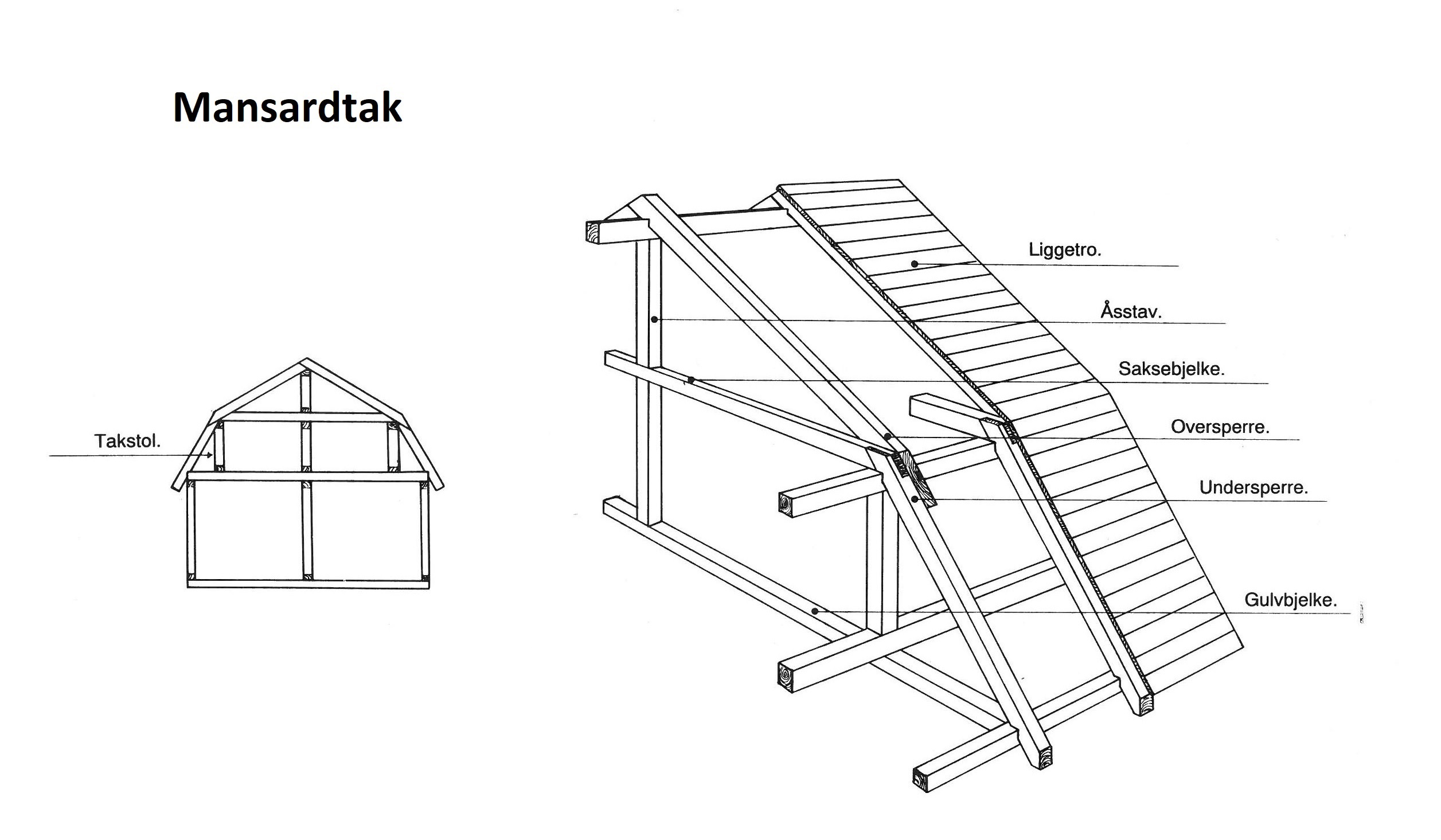 Mansardtak

Takstol.

Liggetro.

Åsstav.

Saksebjelke.

Oversperre.

Undersperre.

Gulvbjelke.