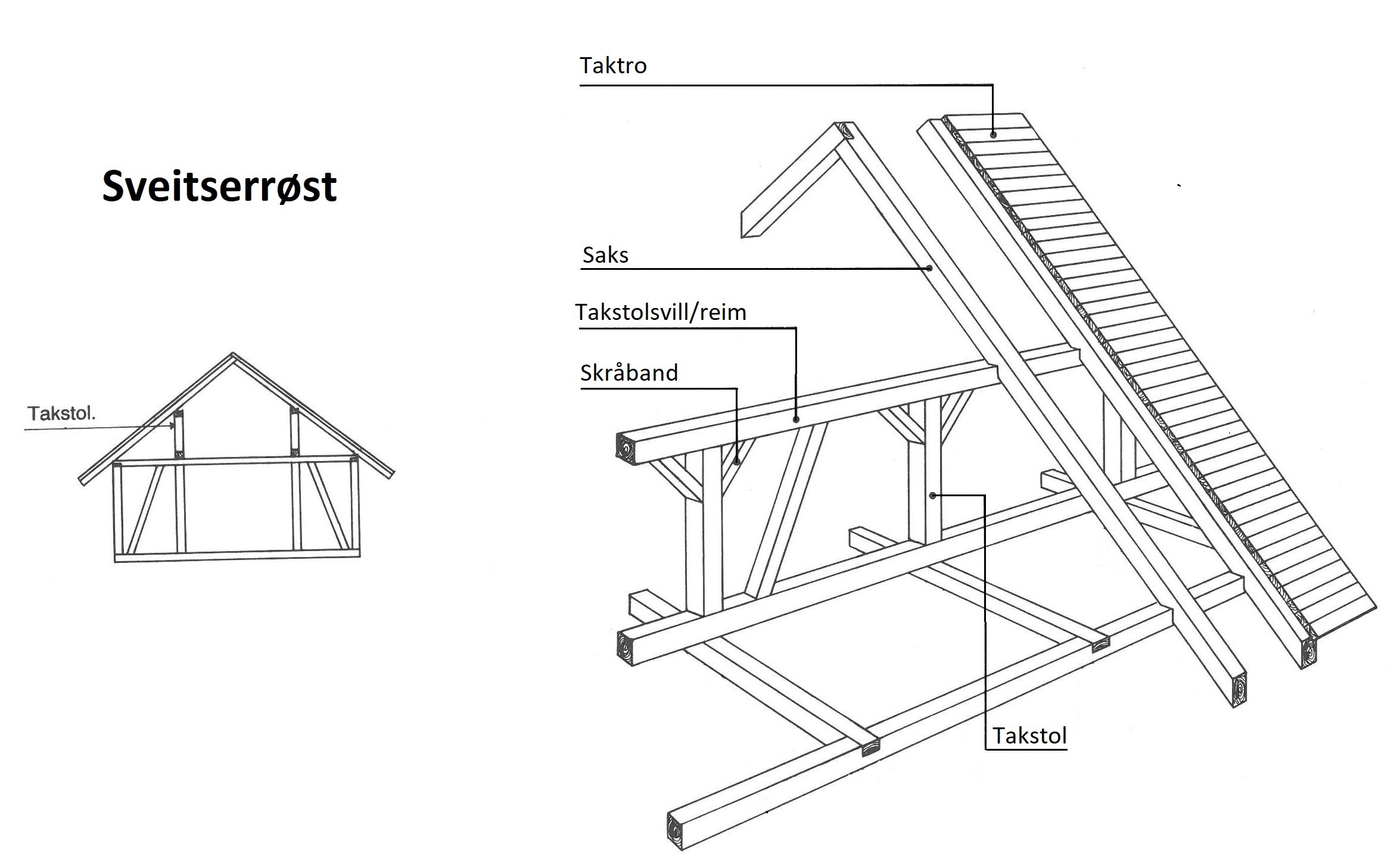 Sveitserrøst

Takstol.

Taktro

Saks

Takstolsvill/reim

Skråband

Takstol