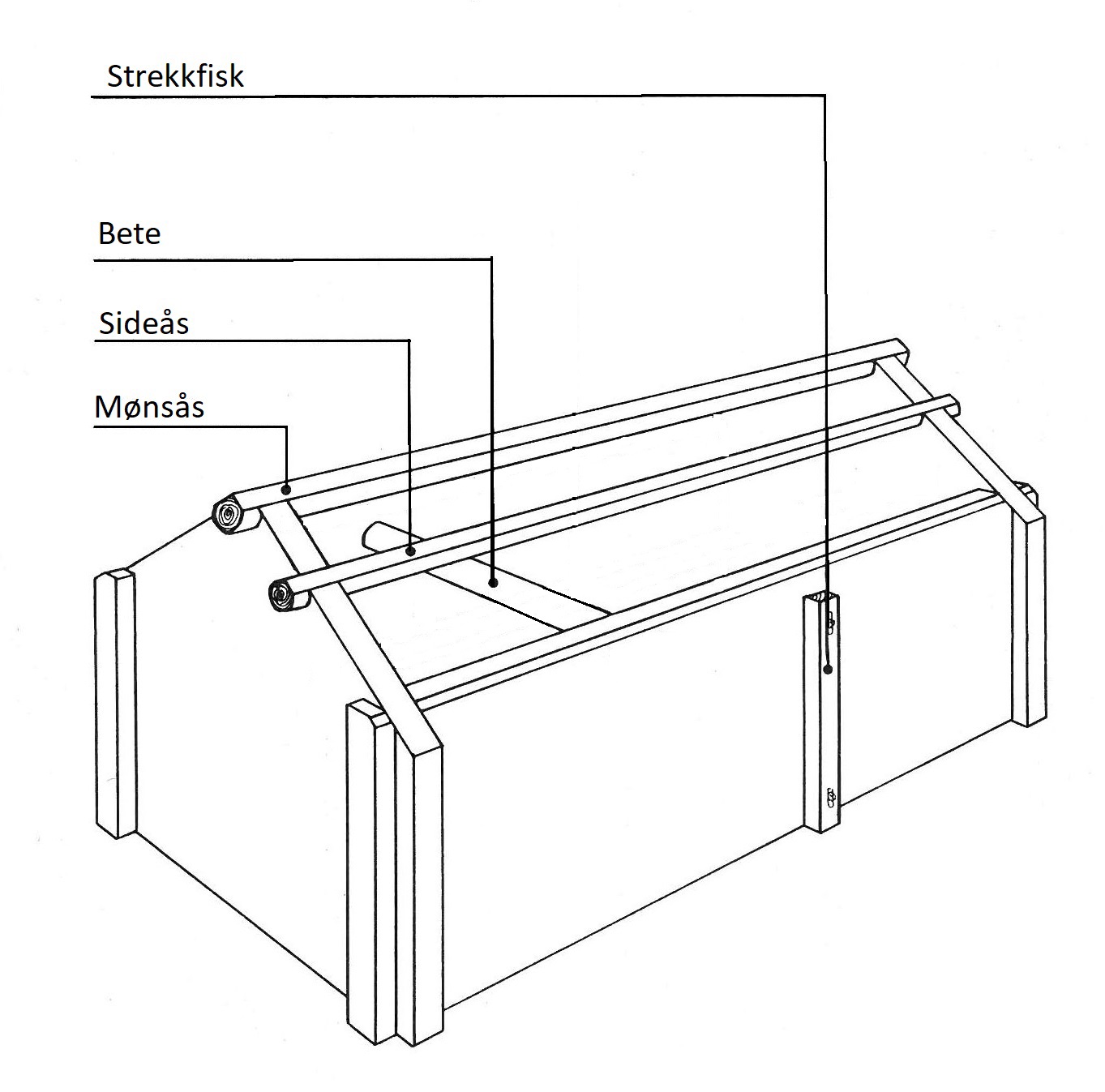 Strekkfisk

Bete

Sideås

Mønsås