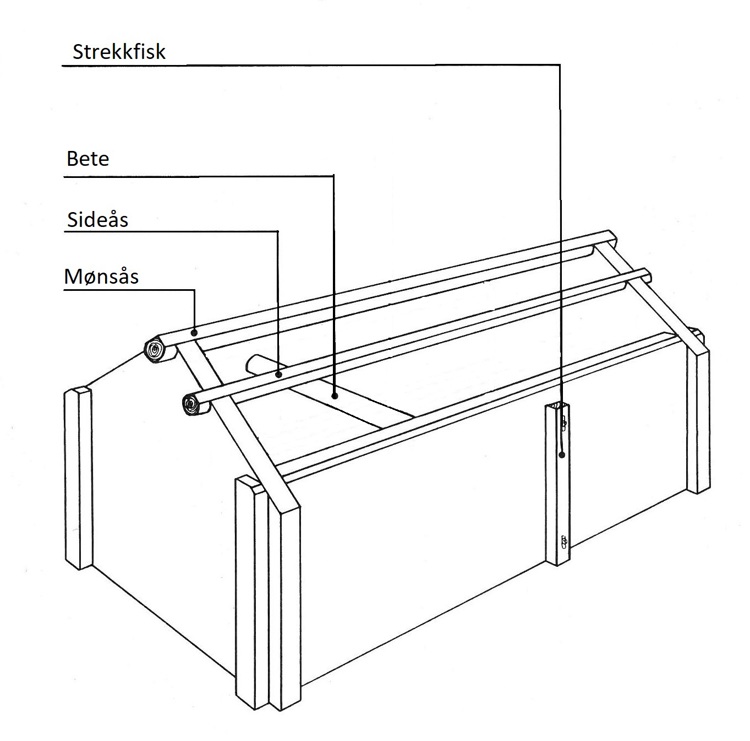 Strekkfisk

Bete

Sideås

Mønsås