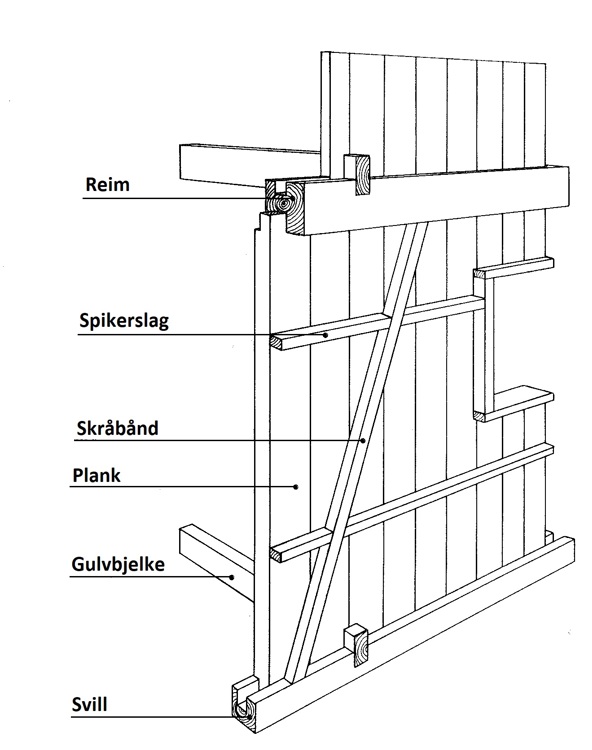 Reim

Spikerslag

Skråbånd

Plank

Gulvbjelke

Svill