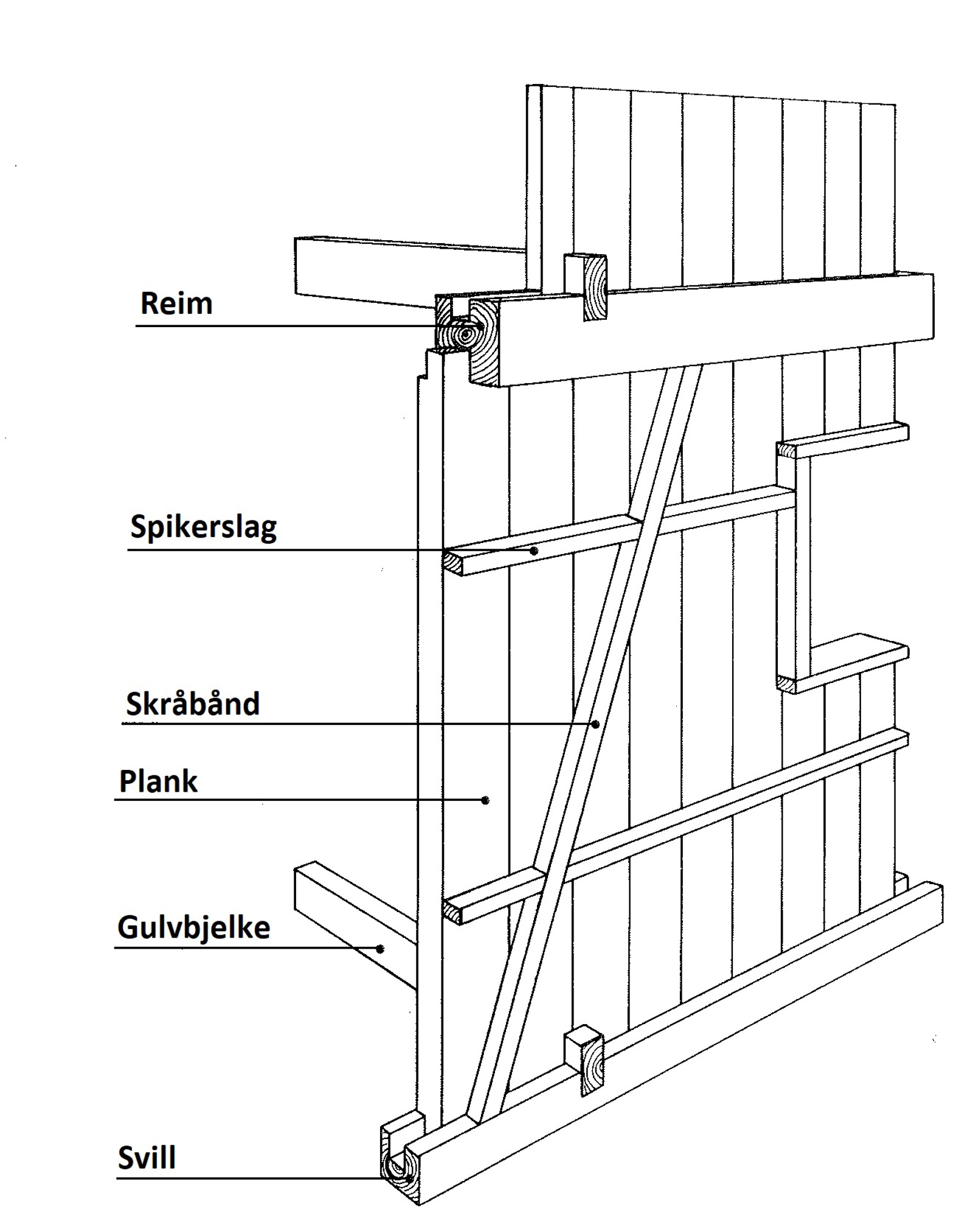 Reim

Spikerslag

Skråbånd

Plank

Gulvbjelke

Svill